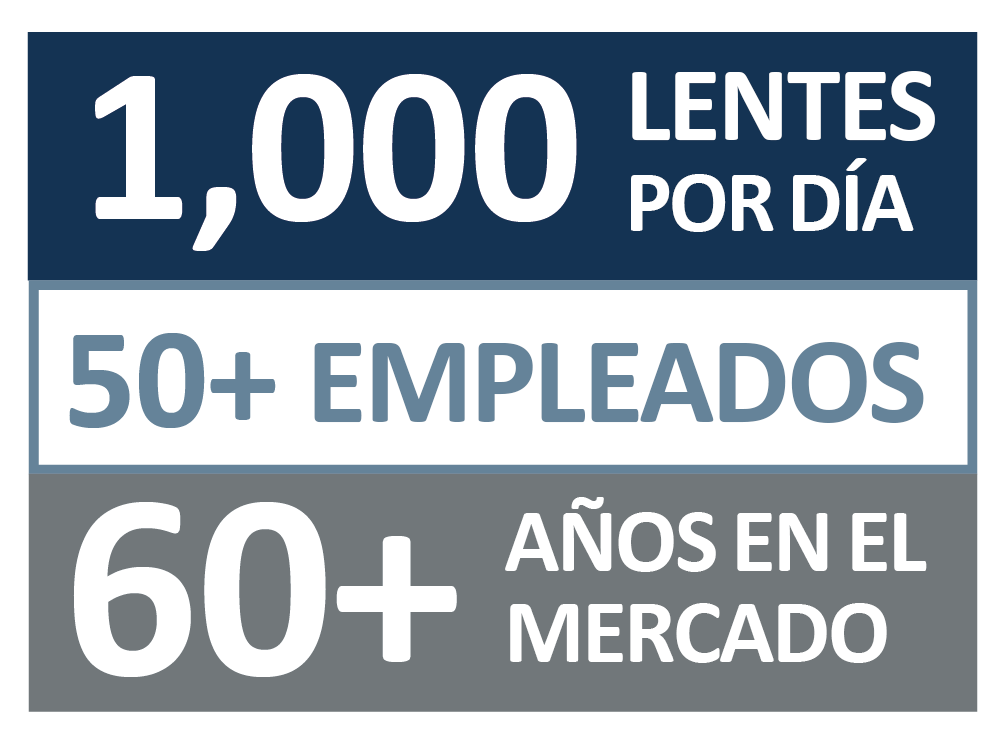 1,000 LENTES POR DÍA

50+ EMPLEADOS

60+ AÑOS EN EL MERCADO