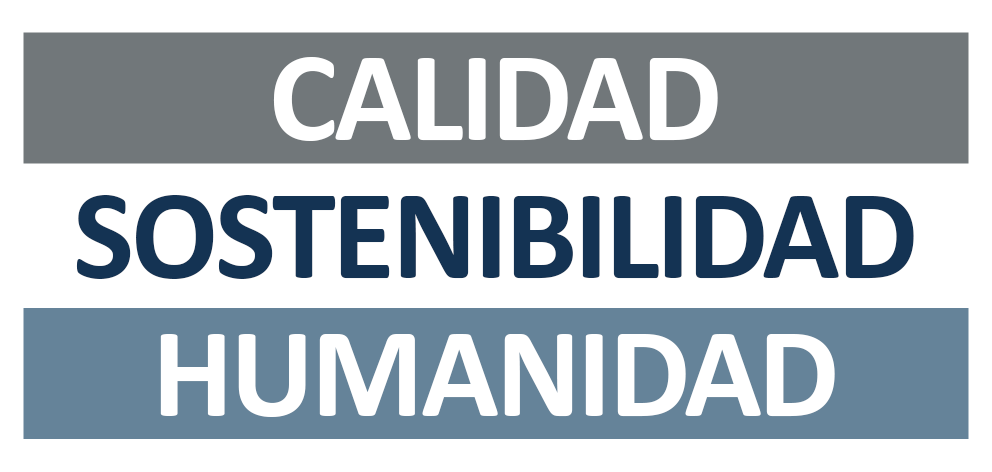 CALIDAD
SOSTENIBILIDAD
HUMANIDAD