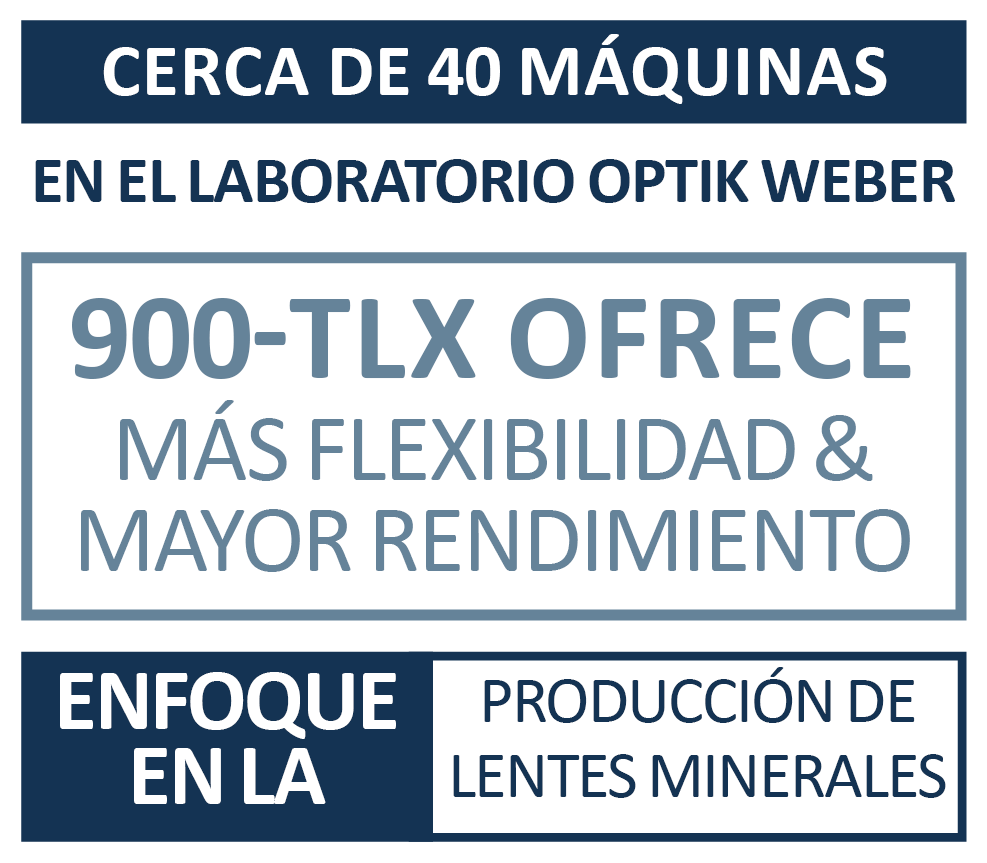 CERCA DE 40 MÁQUINAS

EN EL LABORATORIO OPTIK WEBER

900-TLX OFRECE
MÁS FLEXIBILIDAD &
MAYOR RENDIMIENTO

ENFOQUE EN LA

PRODUCCIÓN DE LENTES MINERALES